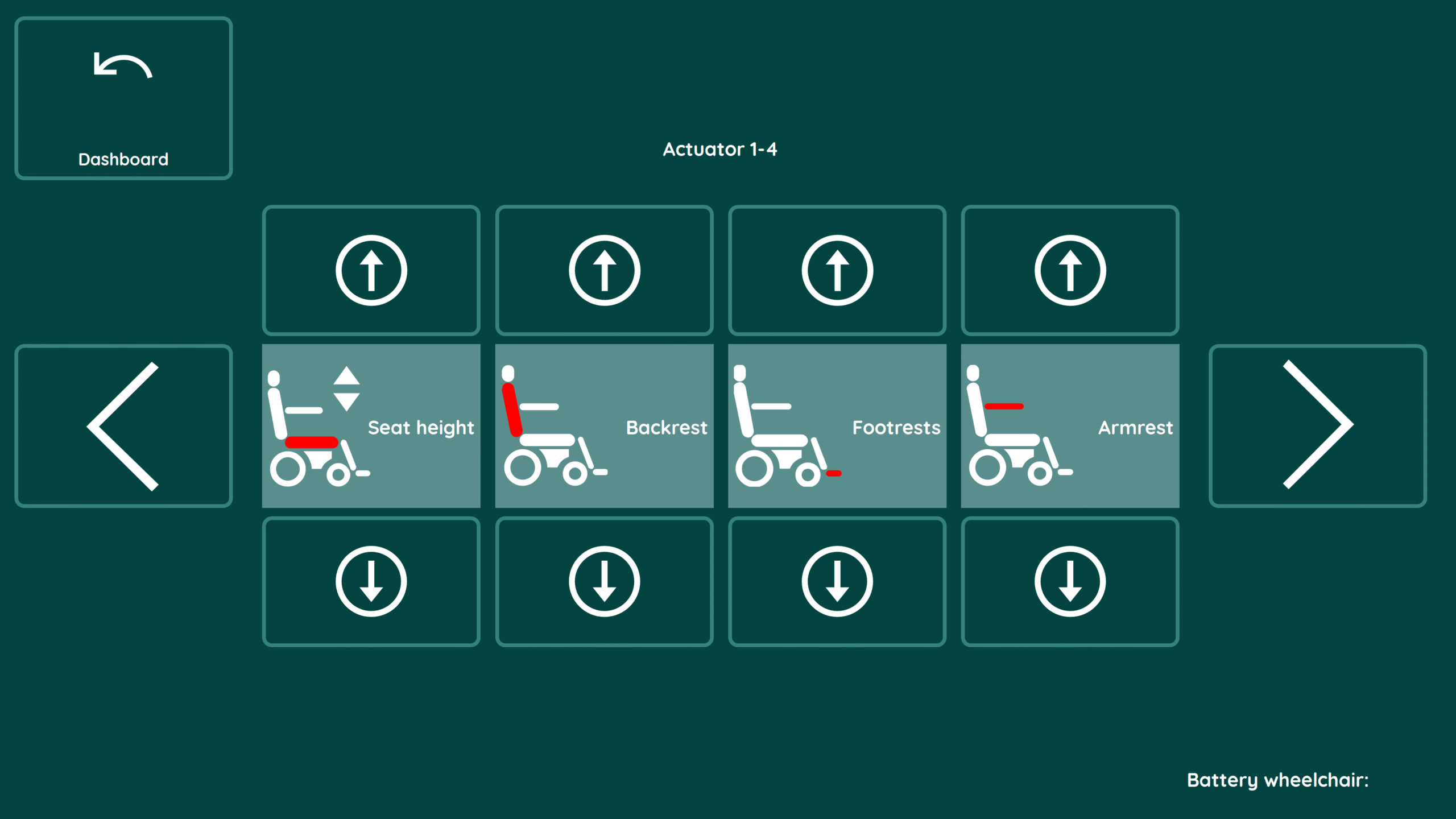 Dashboard

Actuator 1-4

Seat height

Backrest

Footrests

Armrest

Battery wheelchair: